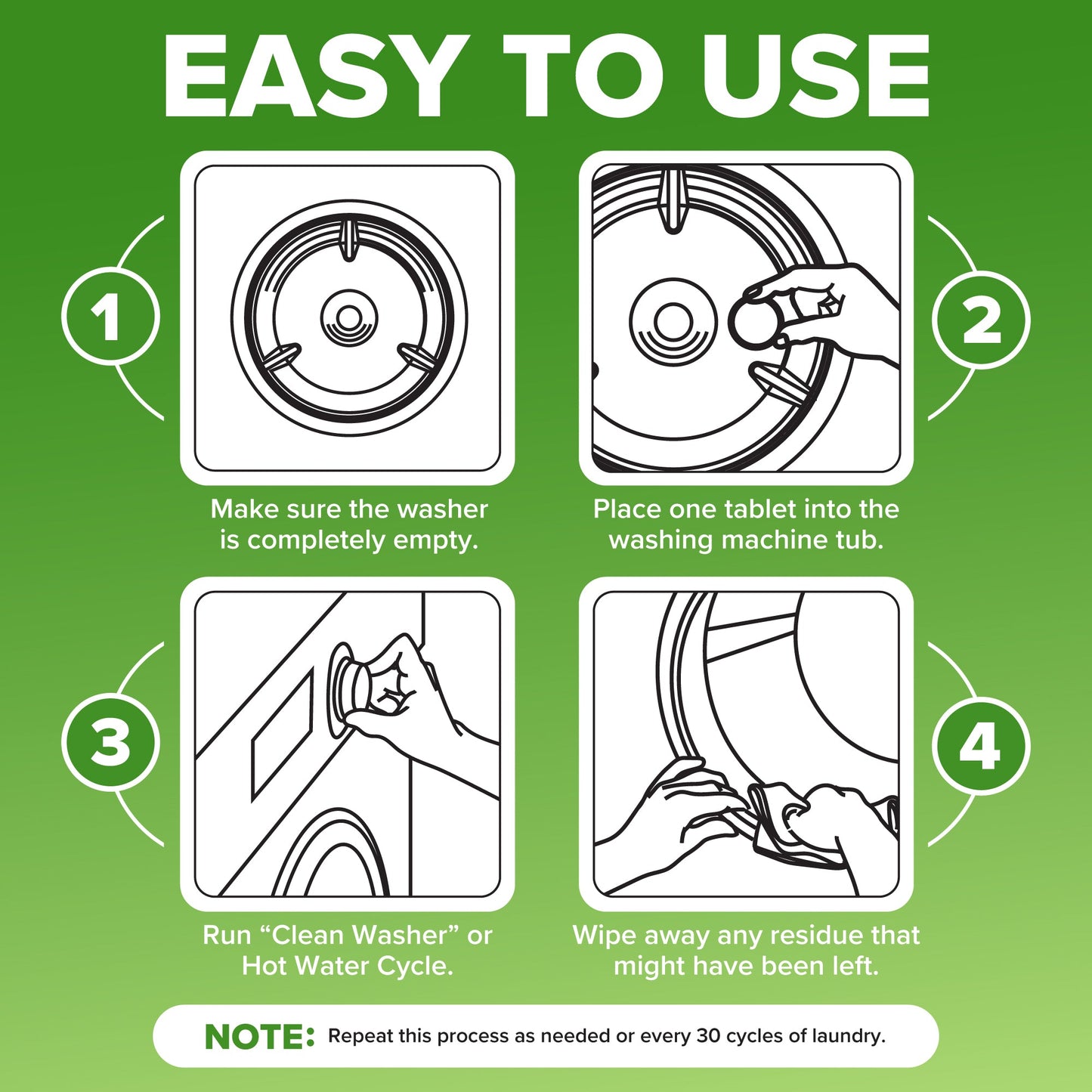 EASY TO USE

1

Make sure the washer is completely empty.

2

Place one tablet into the washing machine tub.

3

Run “Clean Washer” or Hot Water Cycle.

4

Wipe away any residue that might have been left.

NOTE: Repeat this process as needed or every 30 cycles of laundry.